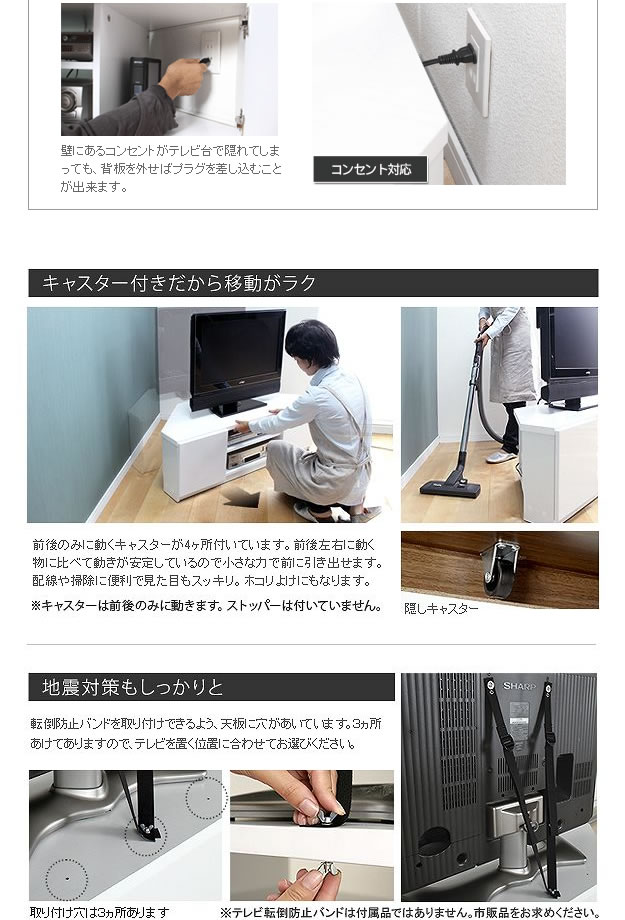 壁にあるコンセントがテレビ台で隠れてしまっても、背板を外せばプラグを差し込むことが出来ます。

コンセント対応

キャスター付きだから移動がラク

前後のみに動くキャスターが4ヶ所付いています。前後左右に動く物に比べて動きが安定しているので小さな力で前に引き出せます。配線や掃除に便利で見た目もスッキリ。ホコリよけにもなります。

※キャスターは前後のみに動きます。ストッパーは付いていません。

隠しキャスター

地震対策もしっかりと

転倒防止バンドを取り付けできるよう、天板に穴があいています。3ヵ所あけてありますので、テレビを置く位置に合わせてお選びください。

SHARP

取り付け穴は3ヵ所あります

※テレビ転倒防止バンドは付属品ではありません。市販品をお求めください。