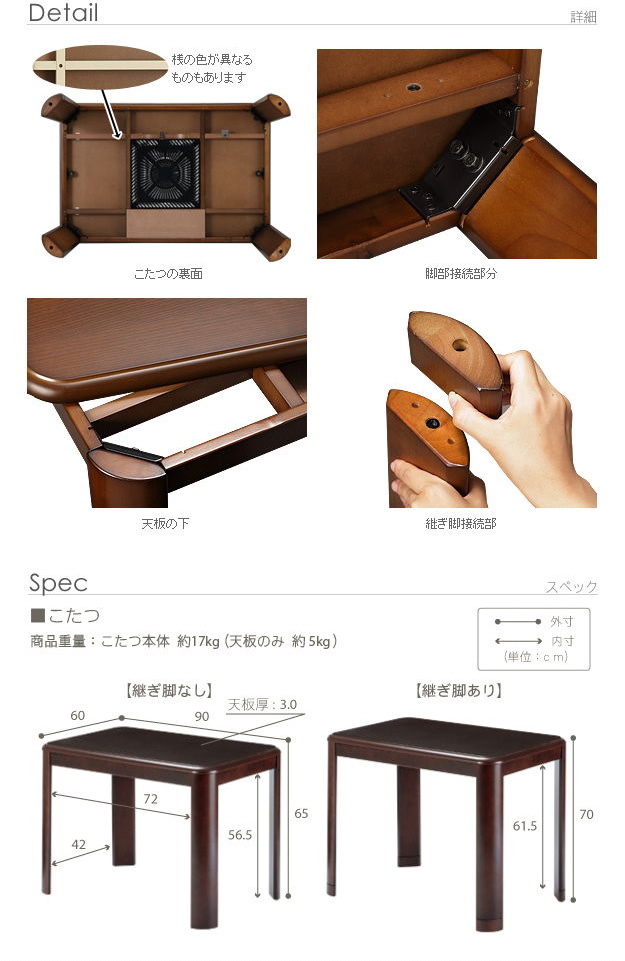 Detail

詳細

桟の色が異なるものもあります

こたつの裏面

脚部接続部分

天板の下

継ぎ脚接続部

Spec

スペック

■こたつ

商品重量：こたつ本体 約17kg（天板のみ 約5kg）

外寸
内寸
（単位：cm）

【継ぎ脚なし】

天板厚：3.0

60

90

72

42

56.5

65

【継ぎ脚あり】

61.5

70