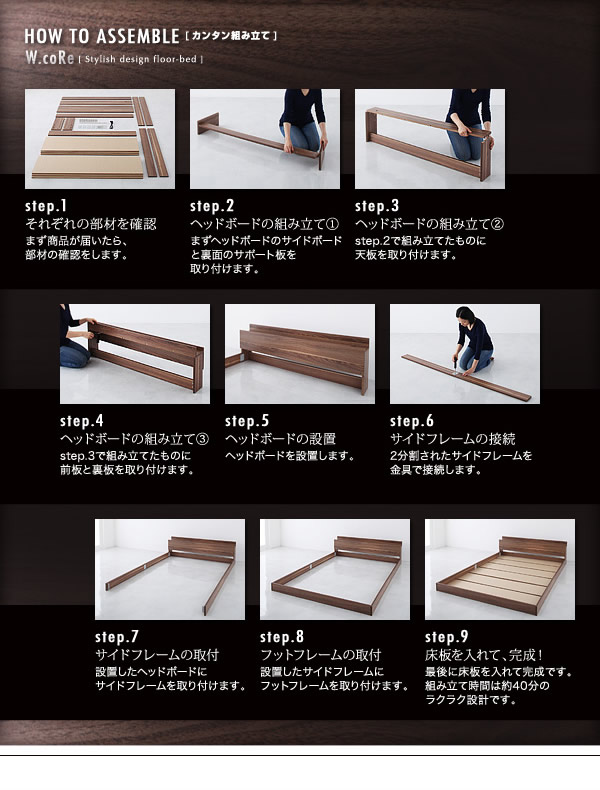 HOW TO ASSEMBLE [ カンタン組み立て ]
W.coRe [ Stylish design floor-bed ]

step.1
それぞれの部材を確認
まず商品が届いたら、部材の確認をします。

step.2
ヘッドボードの組み立て①
まずヘッドボードのサイドボードと裏面のサポート板を取り付けます。

step.3
ヘッドボードの組み立て②
step.2で組み立てたものに天板を取り付けます。

step.4
ヘッドボードの組み立て③
step.3で組み立てたものに前板と裏板を取り付けます。

step.5
ヘッドボードの設置
ヘッドボードを設置します。

step.6
サイドフレームの接続
2分割されたサイドフレームを金具で接続します。

step.7
サイドフレームの取付
設置したヘッドボードにサイドフレームを取り付けます。

step.8
フットフレームの取付
設置したサイドフレームにフットフレームを取り付けます。

step.9
床板を入れて、完成！
最後に床板を入れて完成です。組み立て時間は約40分のラクラク設計です。