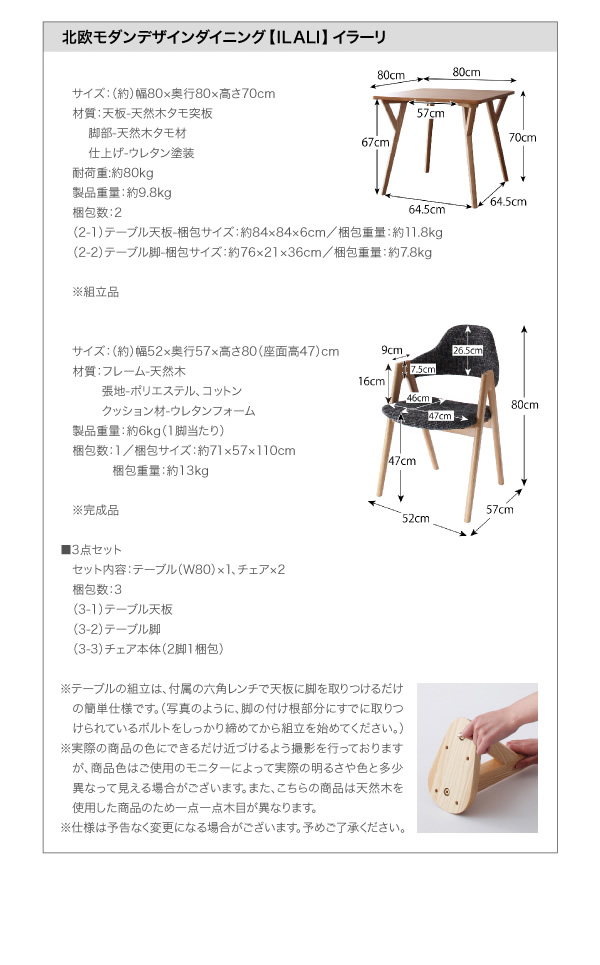 北欧モダンデザインダイニング【ILALI】イラーリ

サイズ：(約)幅80×奥行80×高さ70cm
材質：天板-天然木タモ突板
脚部-天然木タモ材
仕上げ-ウレタン塗装
耐荷重：約80kg
製品重量：約9.8kg
梱包数：2
(2-1)テーブル天板-梱包サイズ：約84×84×6cm／梱包重量：約11.8kg
(2-2)テーブル脚-梱包サイズ：約76×21×36cm／梱包重量：約7.8kg

※組立品

80cm
80cm
57cm
67cm
70cm
64.5cm
64.5cm

サイズ：(約)幅52×奥行57×高さ80(座面高47)cm
材質：フレーム-天然木
張地-ポリエステル、コットン
クッション材-ウレタンフォーム
製品重量：約6kg(1脚当たり)
梱包数：1／梱包サイズ：約71×57×110cm
梱包重量：約13kg

※完成品

9cm
26.5cm
7.5cm
16cm
46cm
47cm
80cm
47cm
52cm
57cm

■3点セット
セット内容：テーブル(W80)×1、チェア×2
梱包数：3
(3-1)テーブル天板
(3-2)テーブル脚
(3-3)チェア本体(2脚1梱包)

※テーブルの組立は、付属の六角レンチで天板に脚を取りつけるだけの簡単仕様です。(写真のように、脚の付け根部分にすでに取りつけられているボルトをしっかり締めてから組立を始めてください。)
※実際の商品の色にできるだけ近づけるよう撮影を行っておりますが、商品色はご使用のモニターによって実際の明るさや色と多少異なって見える場合がございます。また、こちらの商品は天然木を使用した商品のため一点一点木目が異なります。
※仕様は予告なく変更になる場合がございます。予めご了承ください。